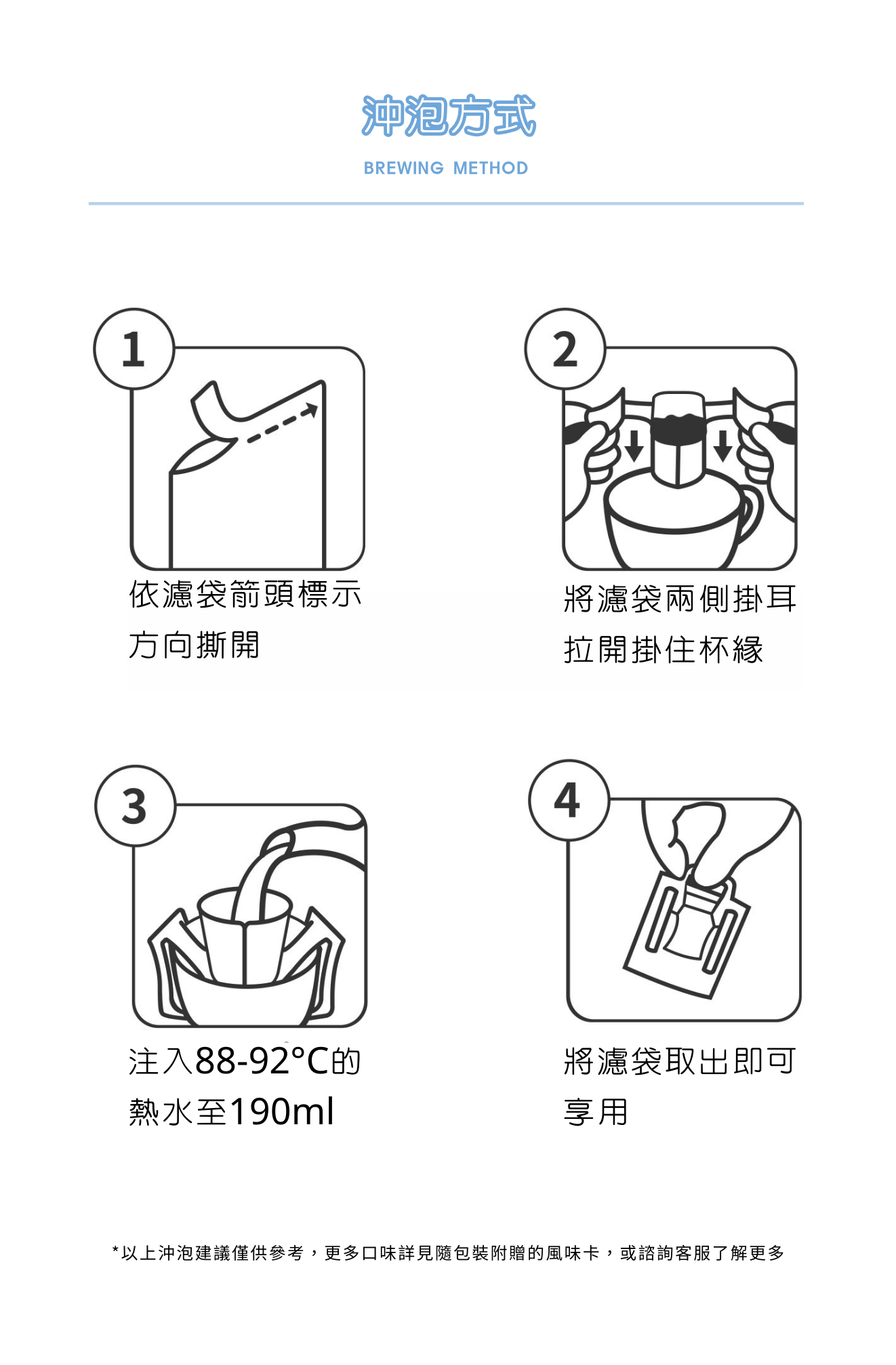 沖泡方式

BREWING METHOD

1

依濾袋箭頭標示方向撕開

2

將濾袋兩側掛耳拉開掛住杯緣

3

注入88-92°C的熱水至190ml

4

將濾袋取出即可享用

*以上沖泡建議僅供參考，更多口味詳見隨包裝附贈的風味卡，或諮詢客服了解更多